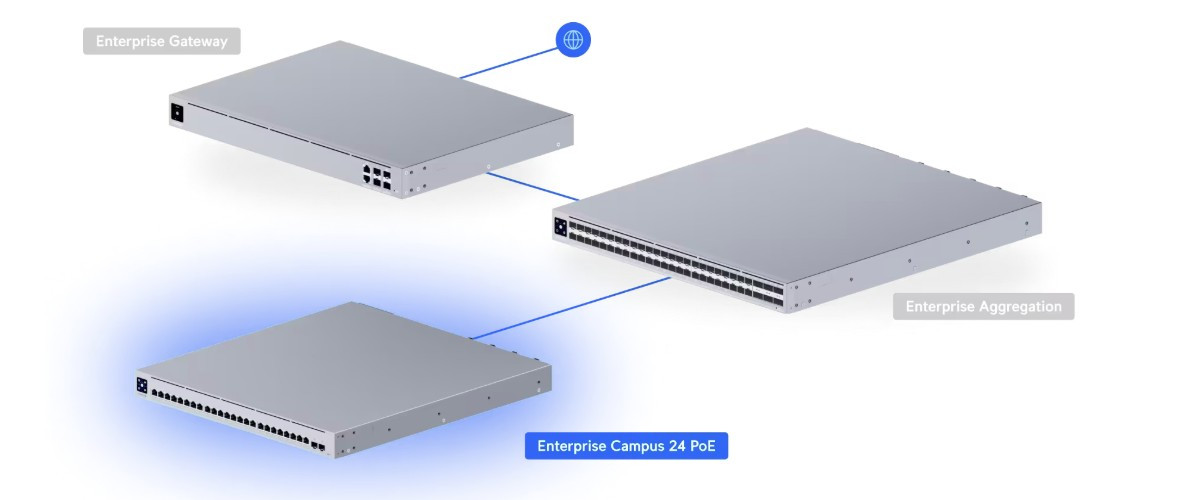 Enterprise Gateway

Enterprise Aggregation

Enterprise Campus 24 PoE