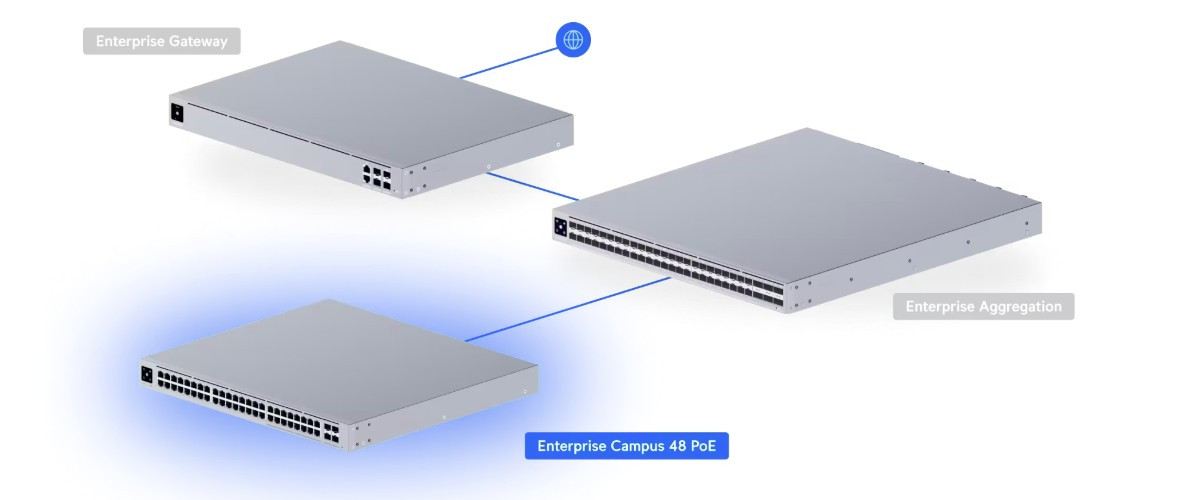 Enterprise Gateway

Enterprise Aggregation

Enterprise Campus 48 PoE