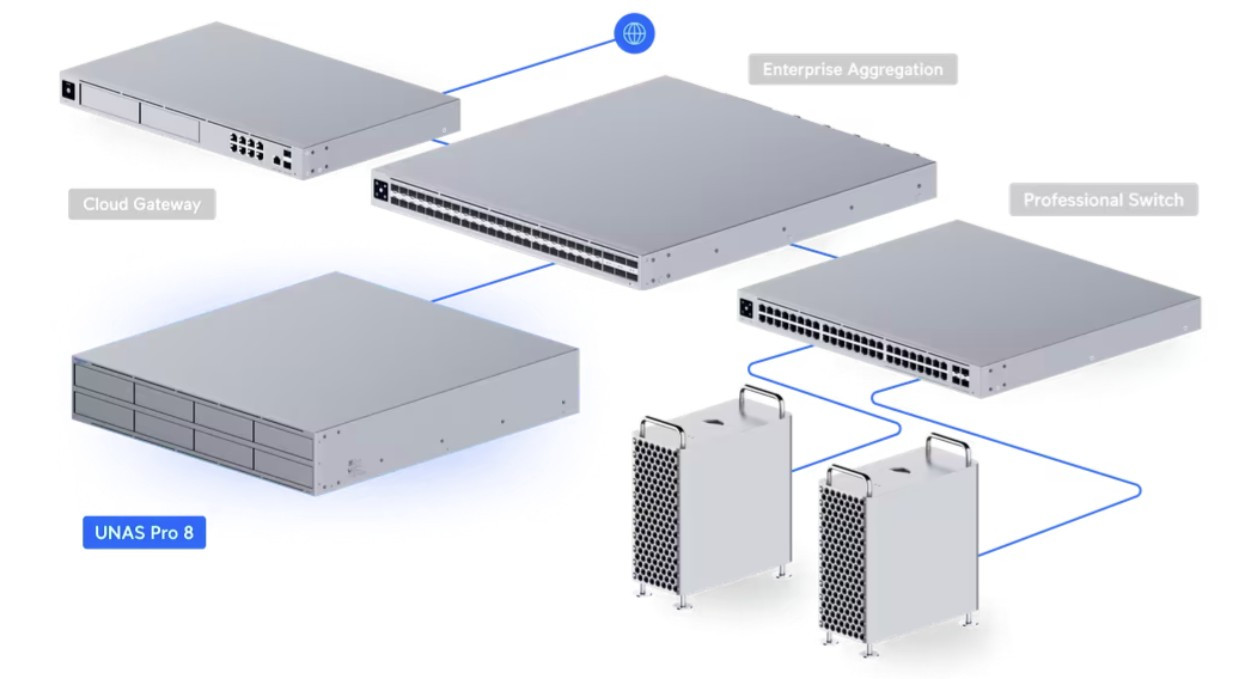 Enterprise Aggregation

Cloud Gateway

Professional Switch

UNAS Pro 8