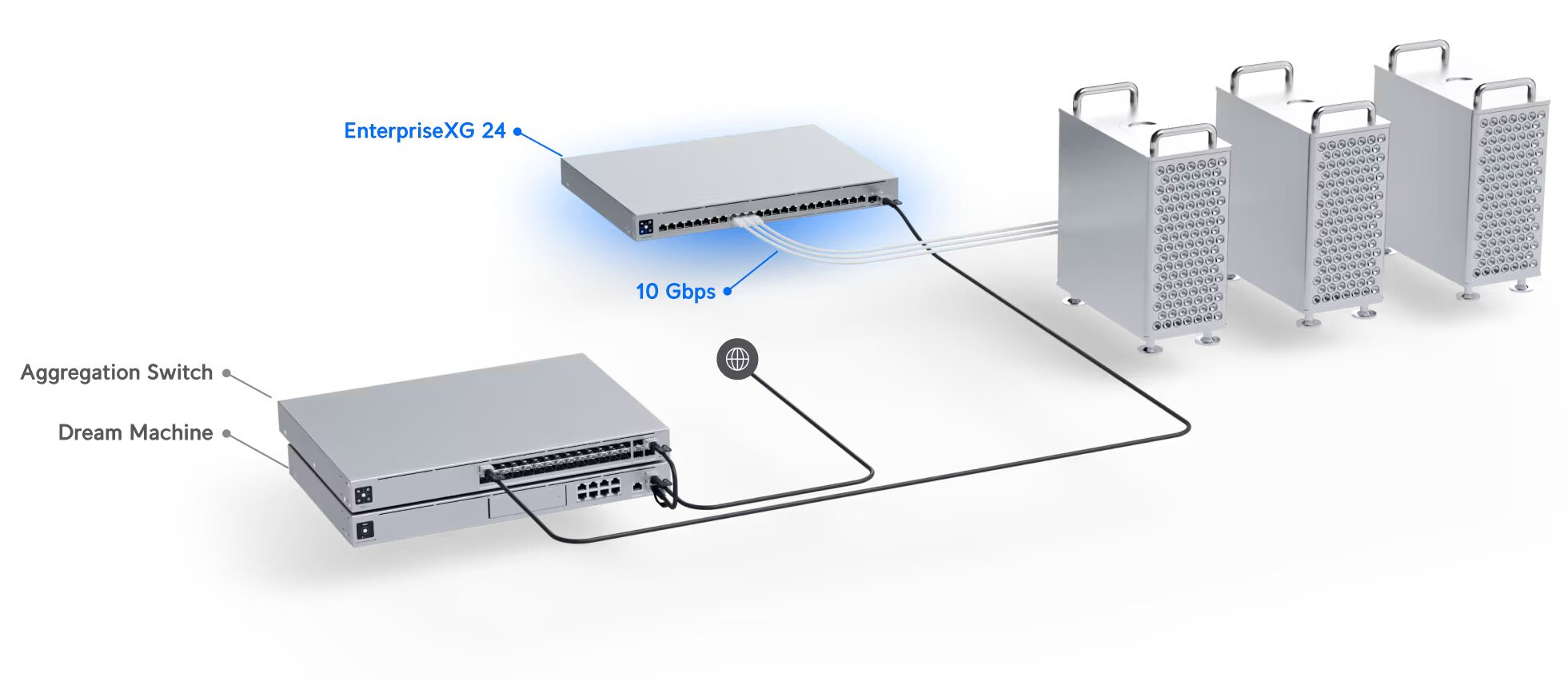 EnterpriseXG 24

10 Gbps

Aggregation Switch

Dream Machine